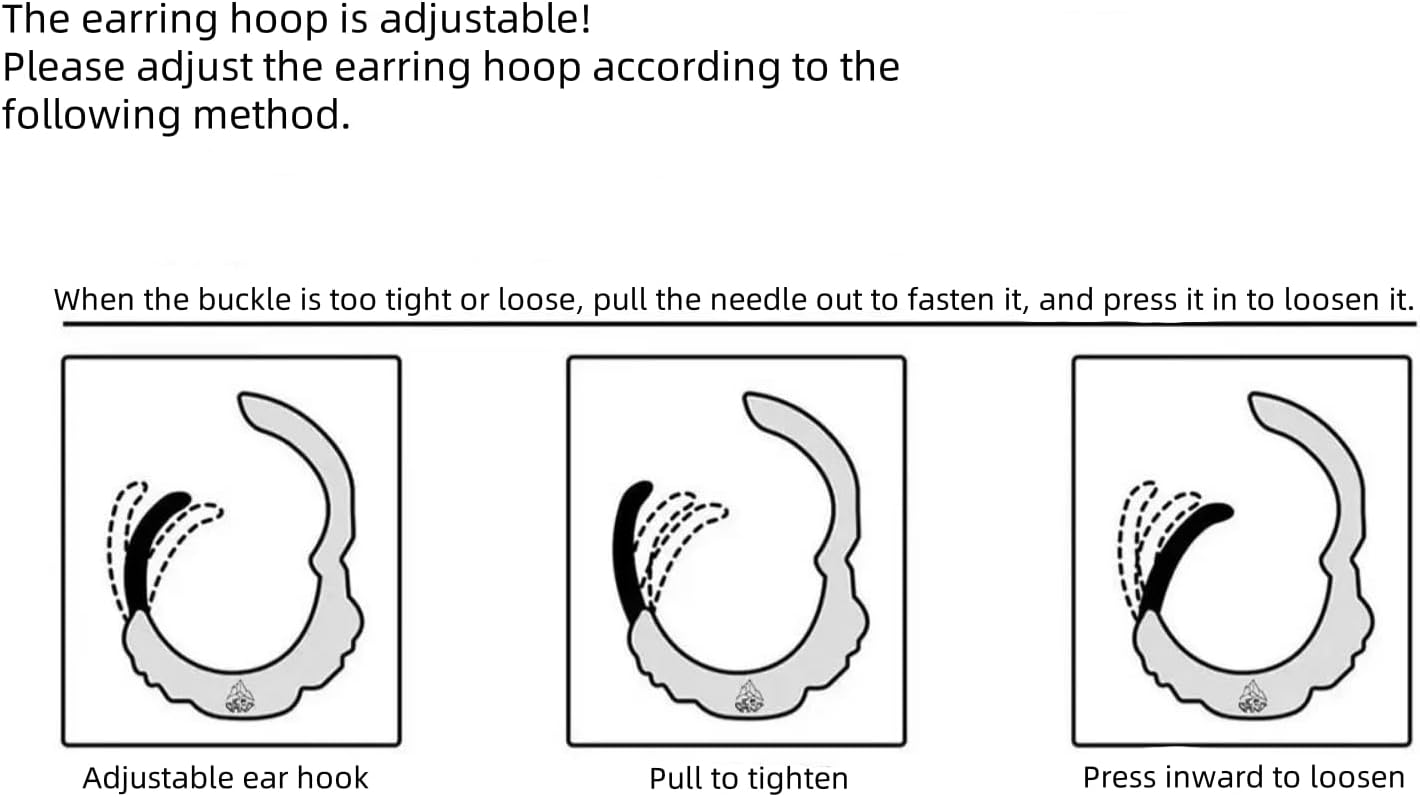 The earring hoop is adjustable!
Please adjust the earring hoop according to the following method.

When the buckle is too tight or loose, pull the needle out to fasten it, and press it in to loosen it.

Adjustable ear hook

Pull to tighten

Press inward to loosen