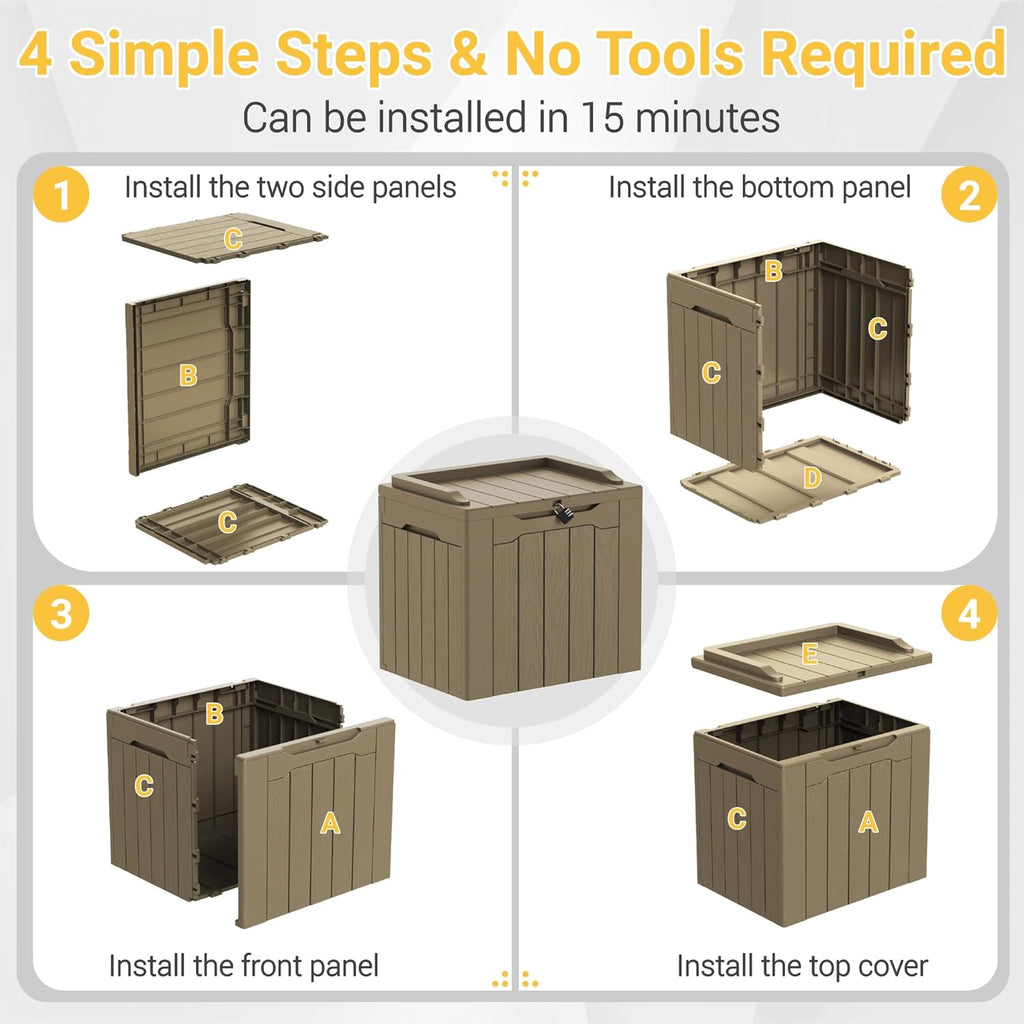 4 Simple Steps & No Tools Required
Can be installed in 15 minutes

1
Install the two side panels
C
B
C

Install the bottom panel
2
B
C
C
D

3
B
C
A
Install the front panel

4
E
C
A
Install the top cover