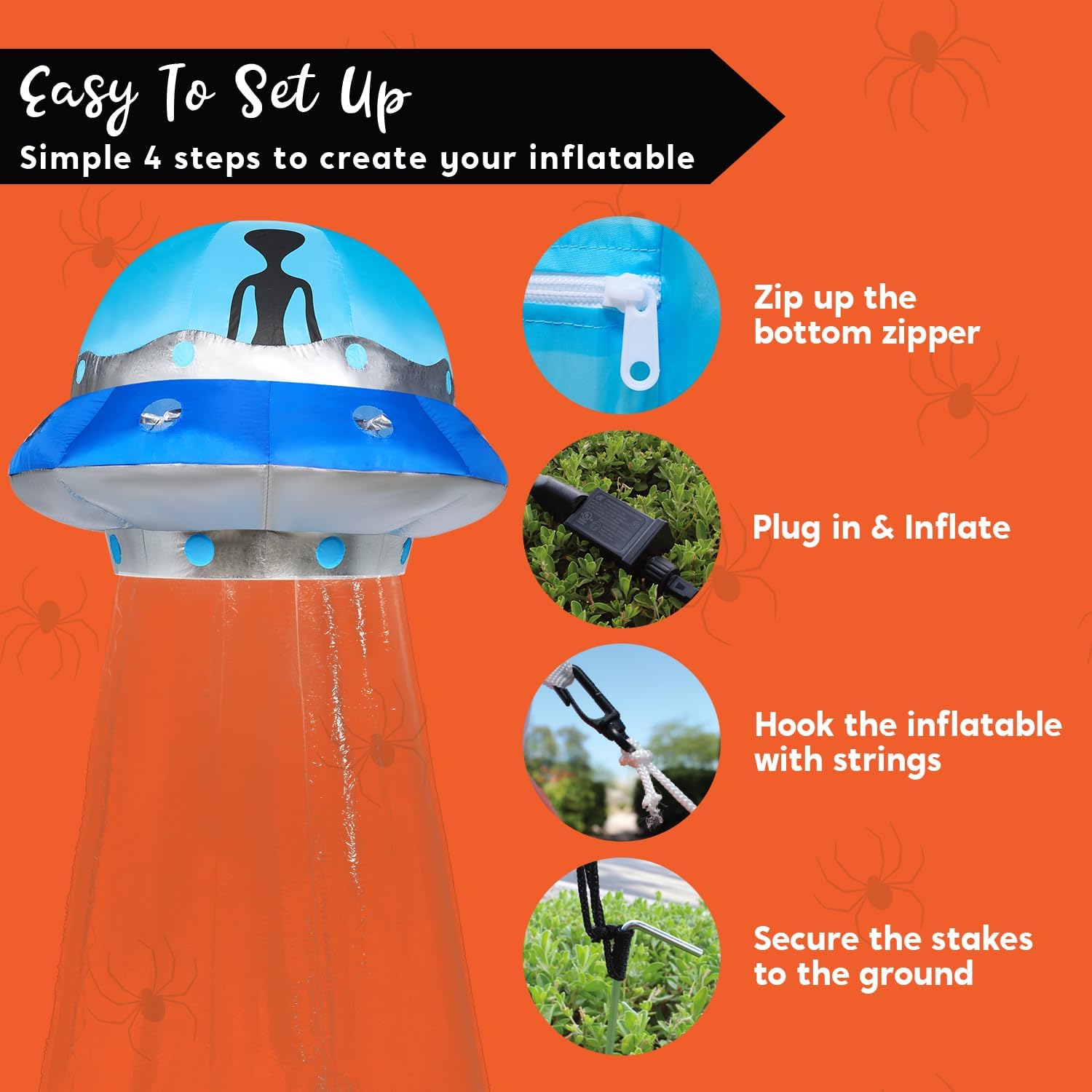 Easy To Set Up
Simple 4 steps to create your inflatable

Zip up the bottom zipper

Plug in & Inflate

Hook the inflatable with strings

Secure the stakes to the ground