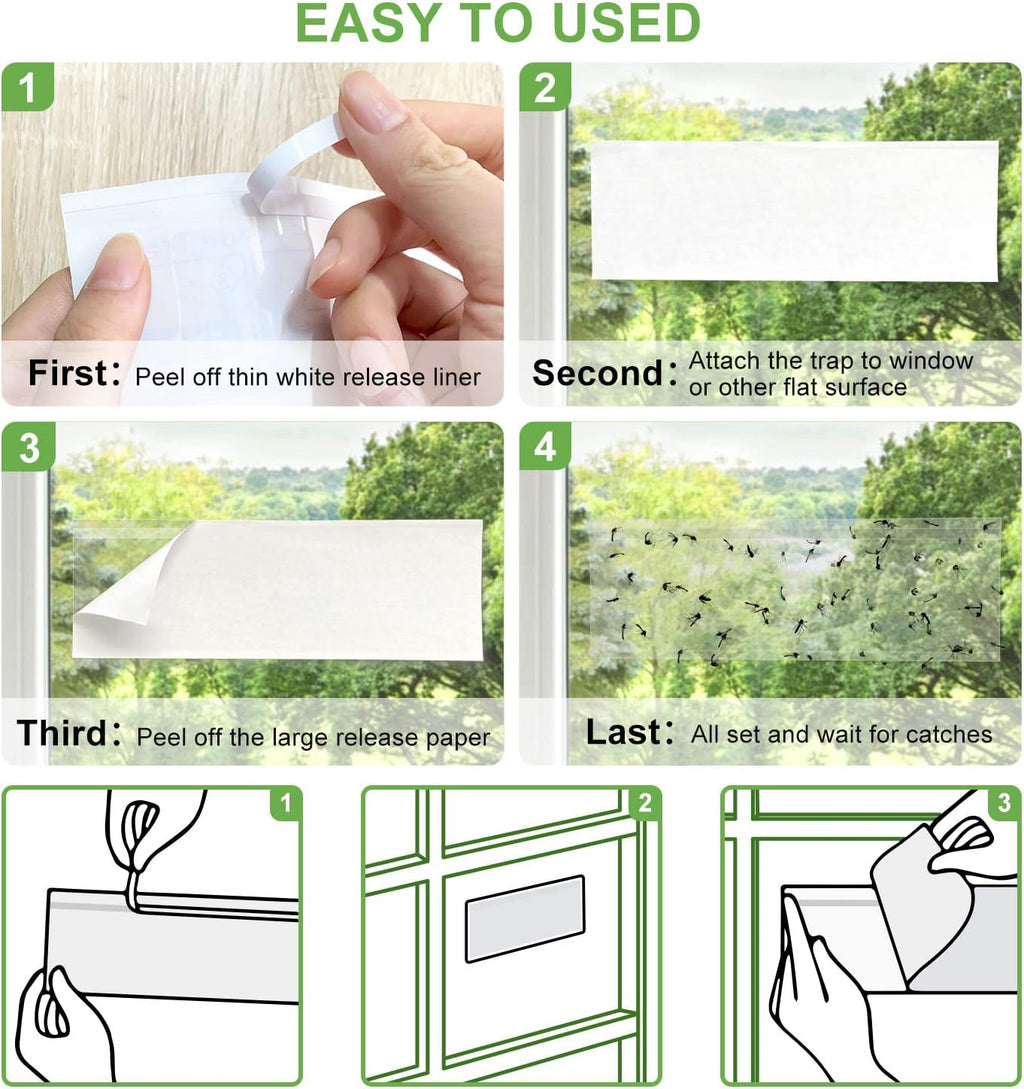 EASY TO USED

1

First: Peel off thin white release liner

2

Second: Attach the trap to window or other flat surface

3

Third: Peel off the large release paper

4

Last: All set and wait for catches

1

2

3