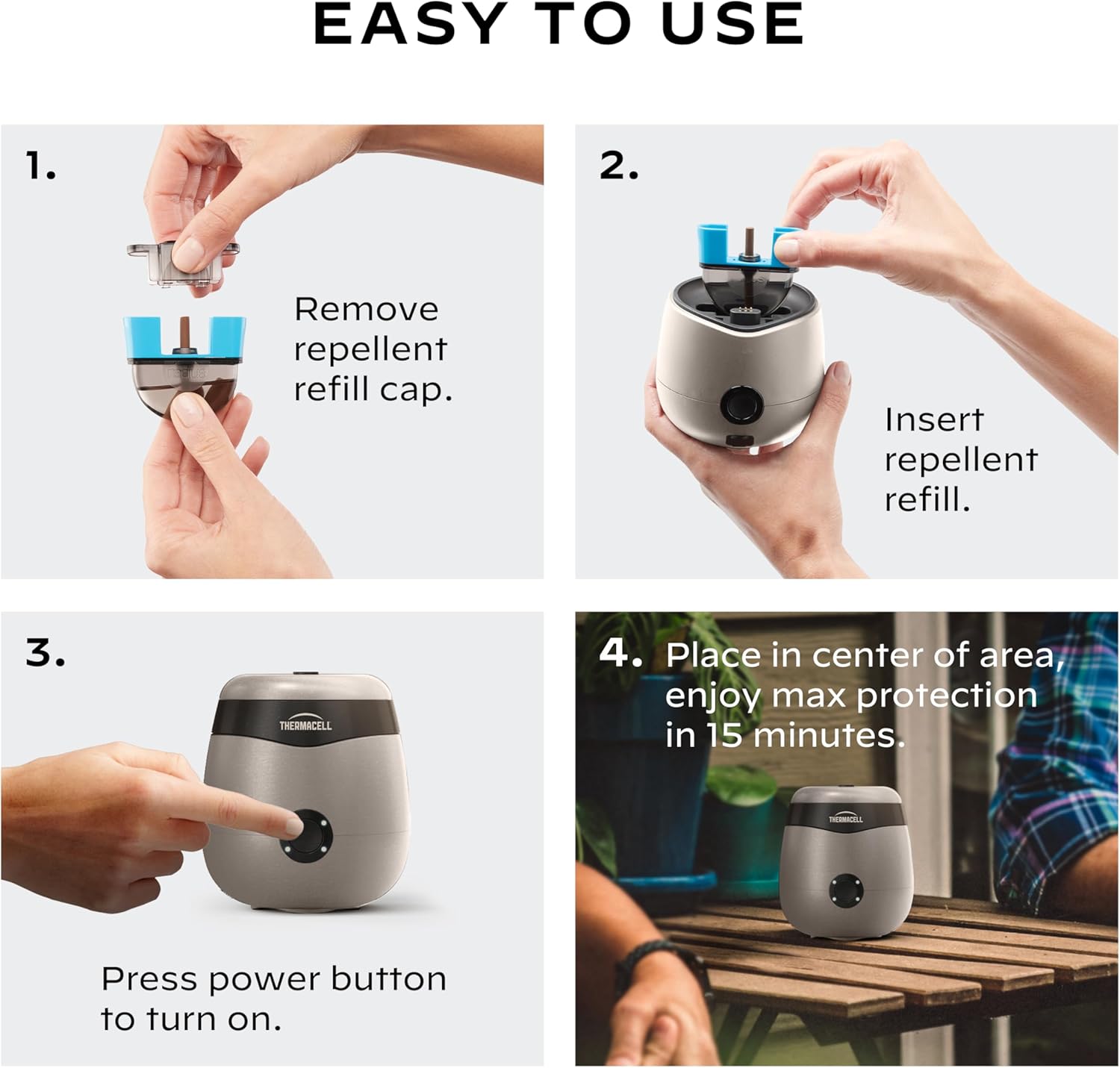 EASY TO USE

1.

Remove repellent refill cap.

2.

Insert repellent refill.

3.

THERMACELL

Press power button to turn on.

4. Place in center of area, enjoy max protection in 15 minutes.

THERMACELL