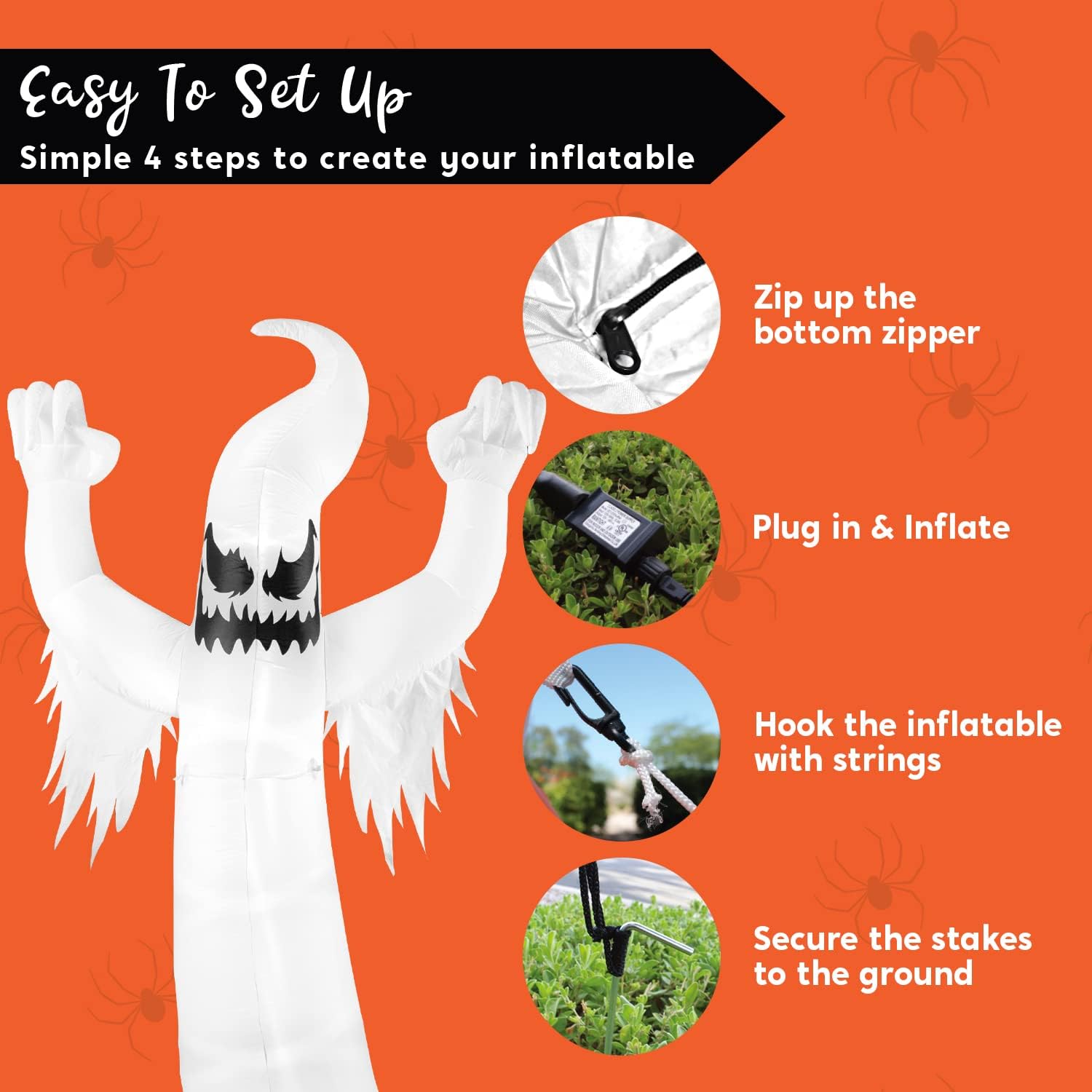 Easy To Set Up
Simple 4 steps to create your inflatable

Zip up the bottom zipper

Plug in & Inflate

Hook the inflatable with strings

Secure the stakes to the ground