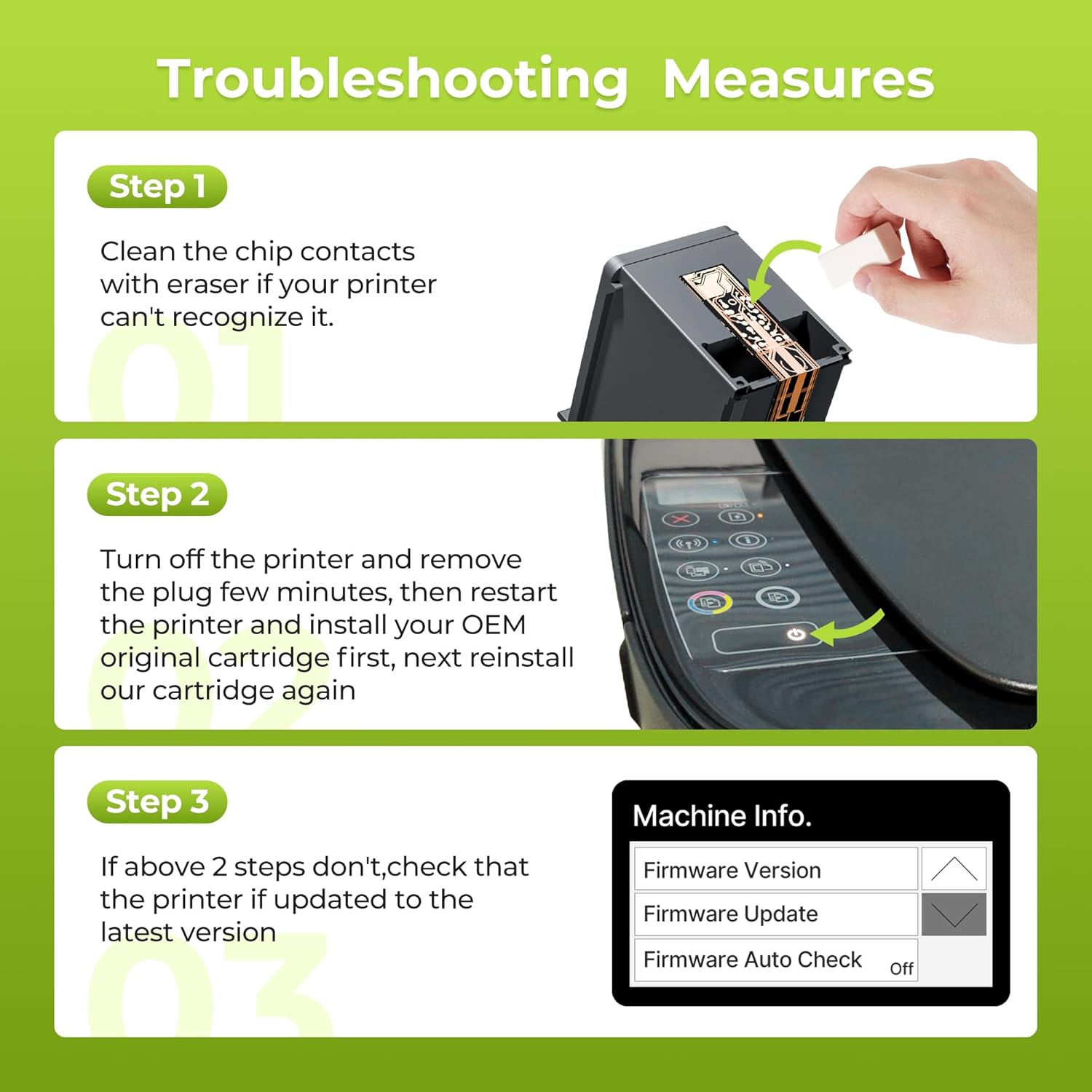 Troubleshooting Measures

Step 1

Clean the chip contacts with eraser if your printer can't recognize it.

01

Step 2

Turn off the printer and remove the plug few minutes, then restart the printer and install your OEM original cartridge first, next reinstall our cartridge again

02

Step 3

If above 2 steps don't,check that the printer if updated to the latest version

03

Machine Info.

Firmware Version

Firmware Update

Firmware Auto Check Off