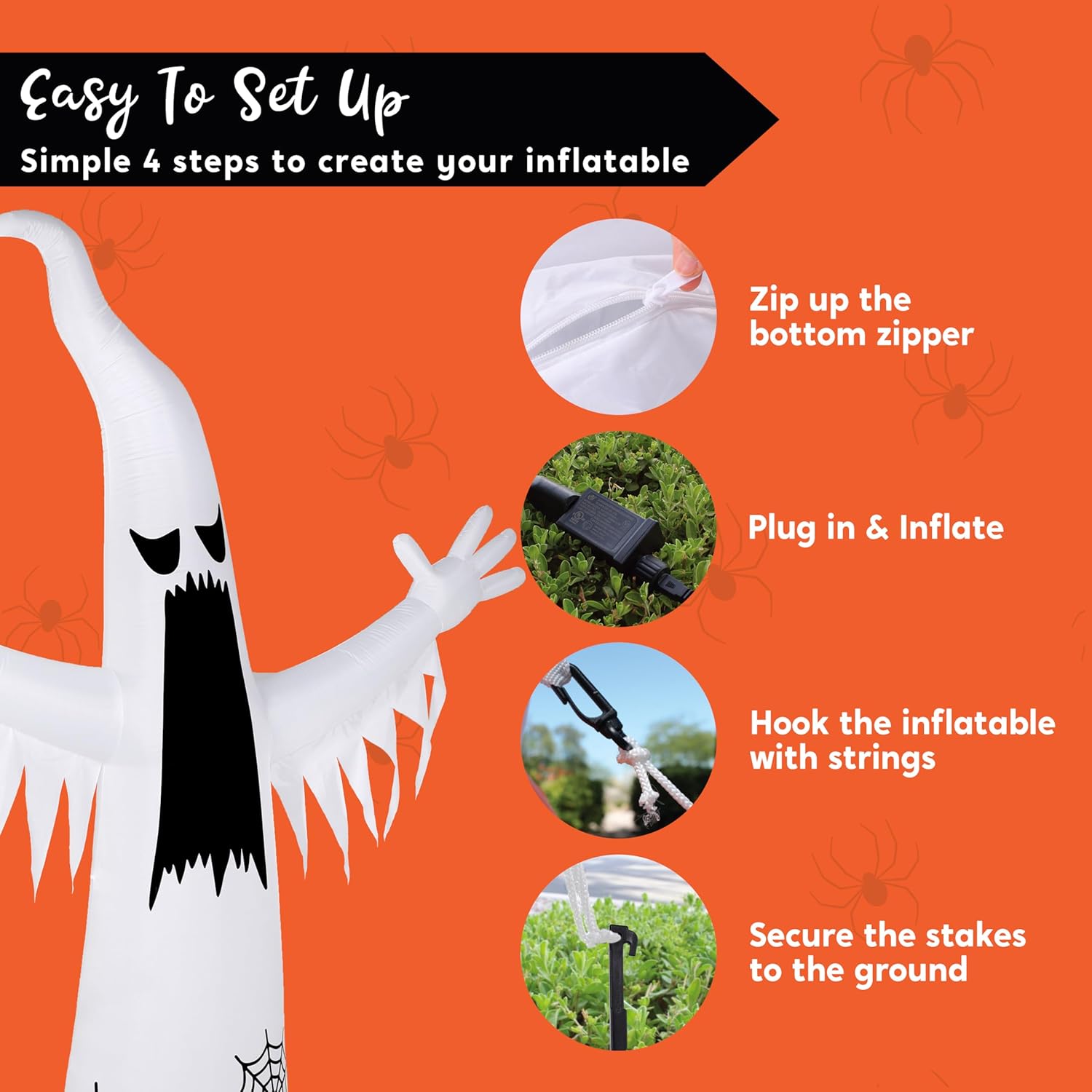 Easy To Set Up
Simple 4 steps to create your inflatable

Zip up the bottom zipper

Plug in & Inflate

Hook the inflatable with strings

Secure the stakes to the ground