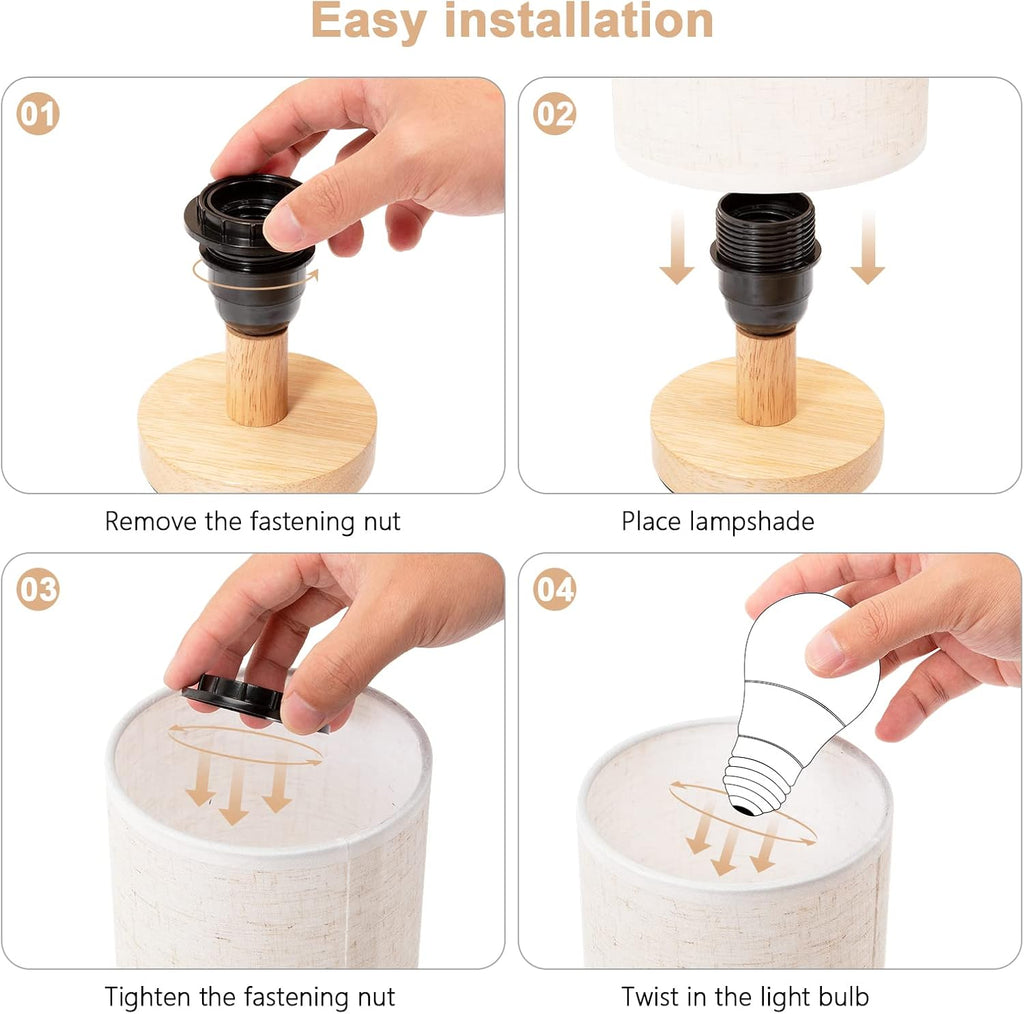 Easy installation

01

Remove the fastening nut

02

Place lampshade

03

Tighten the fastening nut

04

Twist in the light bulb