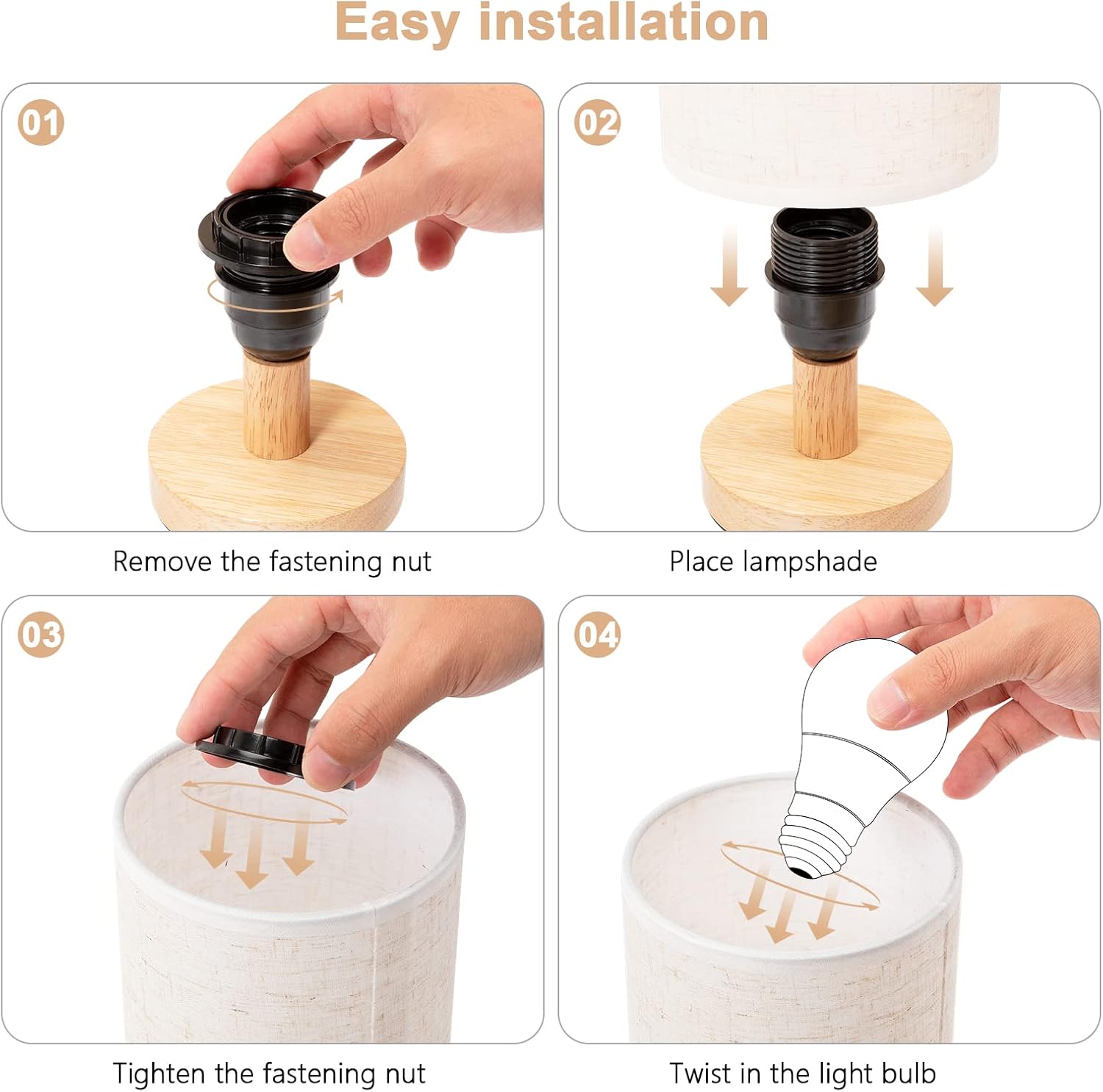 Easy installation

01

Remove the fastening nut

02

Place lampshade

03

Tighten the fastening nut

04

Twist in the light bulb