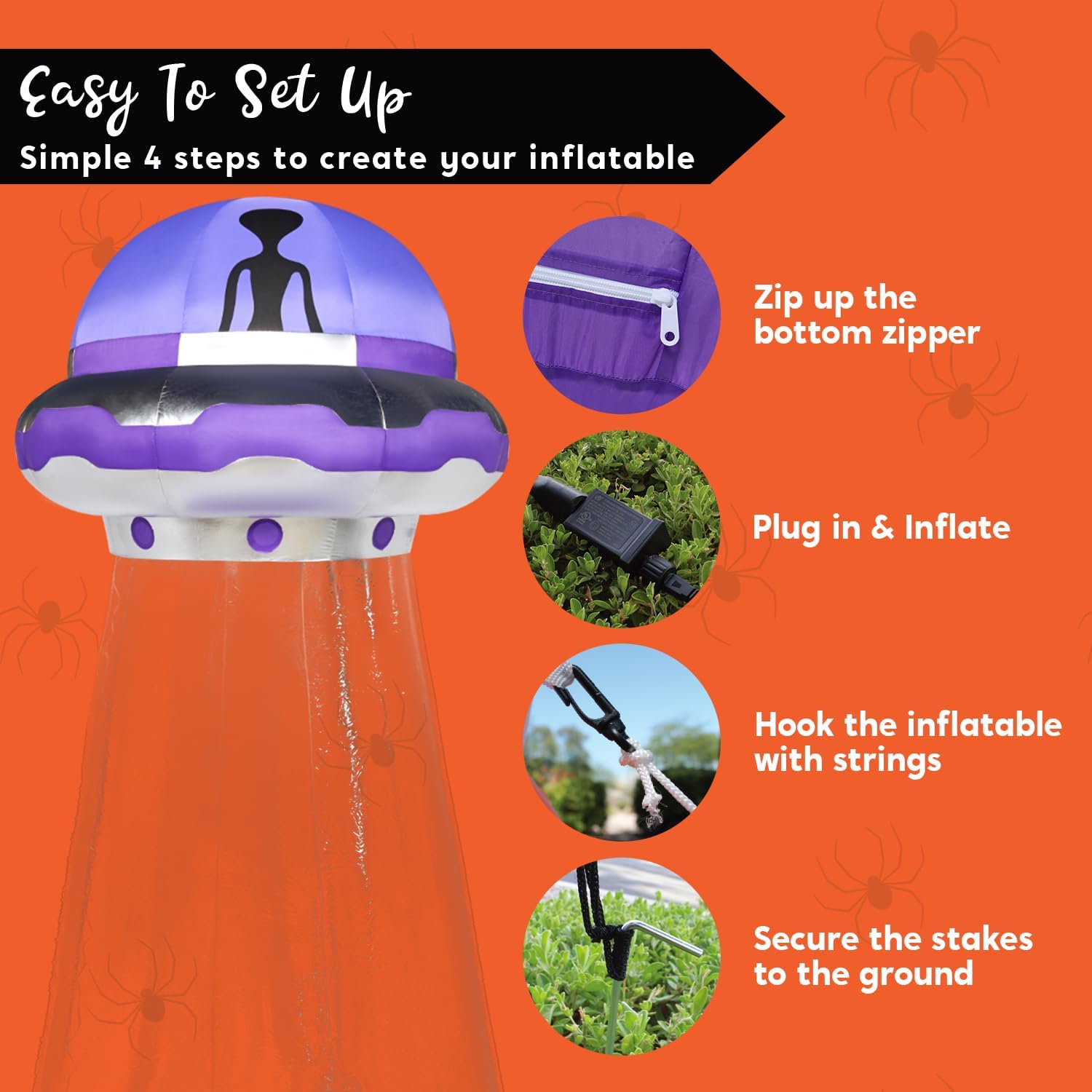 Easy To Set Up

Simple 4 steps to create your inflatable

Zip up the bottom zipper

Plug in & Inflate

Hook the inflatable with strings

Secure the stakes to the ground