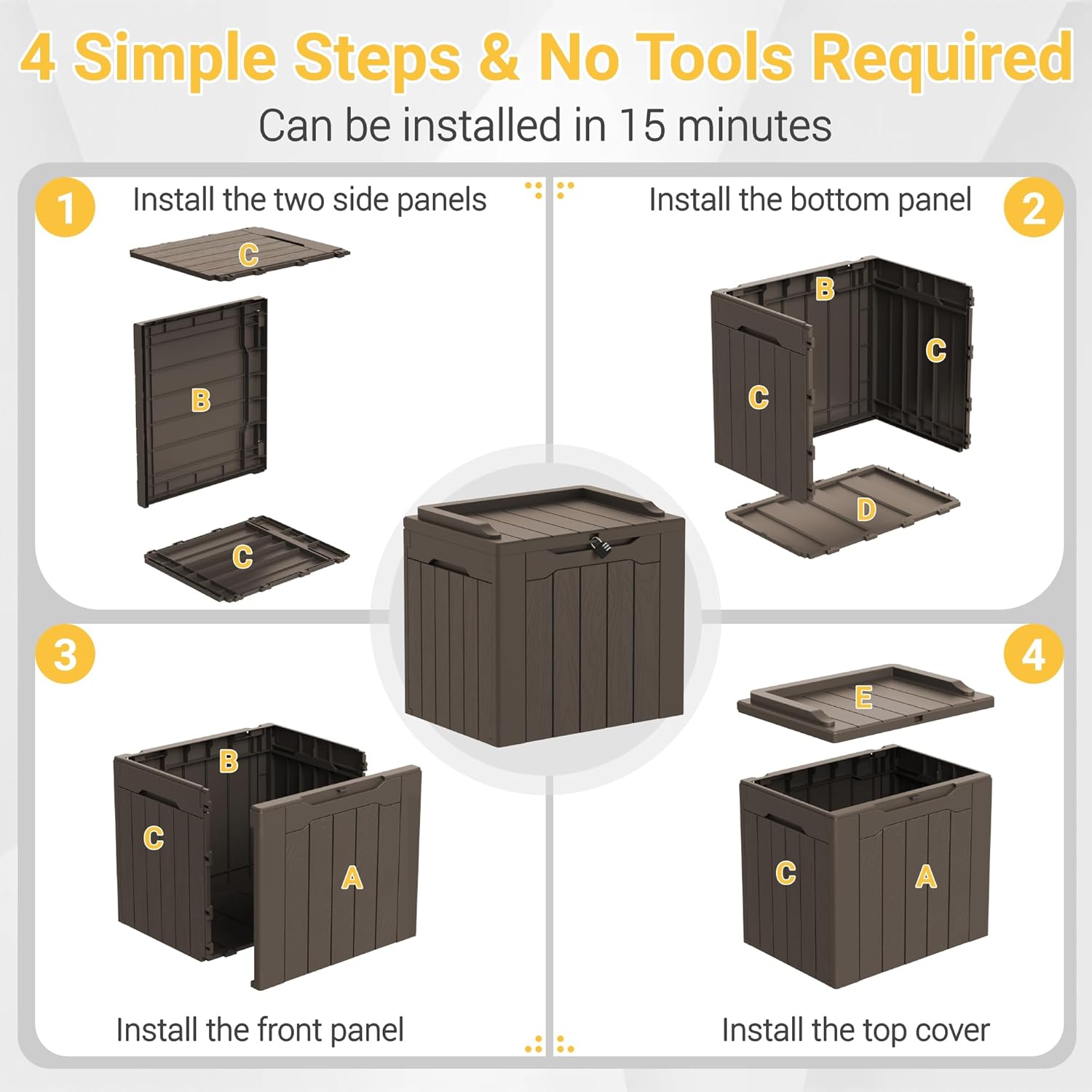 4 Simple Steps & No Tools Required
Can be installed in 15 minutes

1 Install the two side panels
C
B
C

Install the bottom panel 2
B
C
C
D

3
B
C
A
Install the front panel

4
E
C
A
Install the top cover