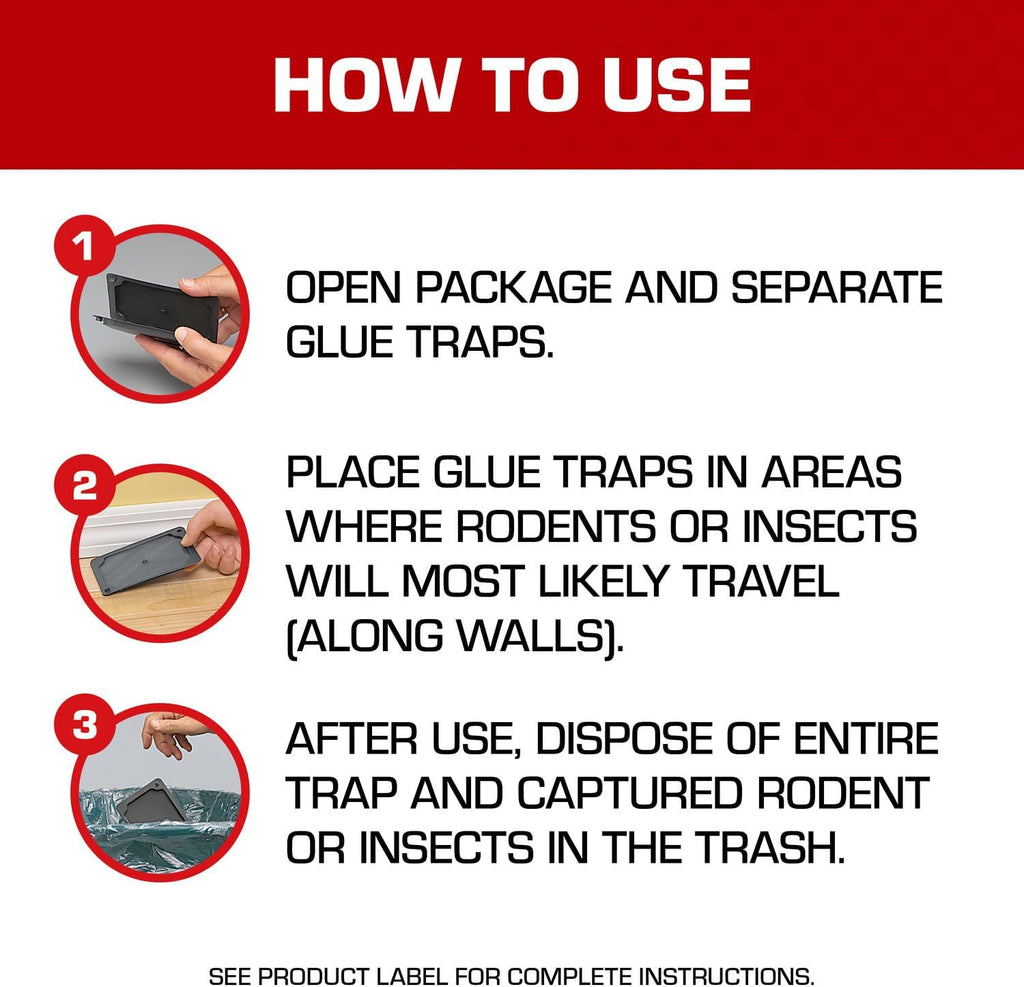 HOW TO USE

1

OPEN PACKAGE AND SEPARATE GLUE TRAPS.

2

PLACE GLUE TRAPS IN AREAS WHERE RODENTS OR INSECTS WILL MOST LIKELY TRAVEL (ALONG WALLS).

3

AFTER USE, DISPOSE OF ENTIRE TRAP AND CAPTURED RODENT OR INSECTS IN THE TRASH.

SEE PRODUCT LABEL FOR COMPLETE INSTRUCTIONS.