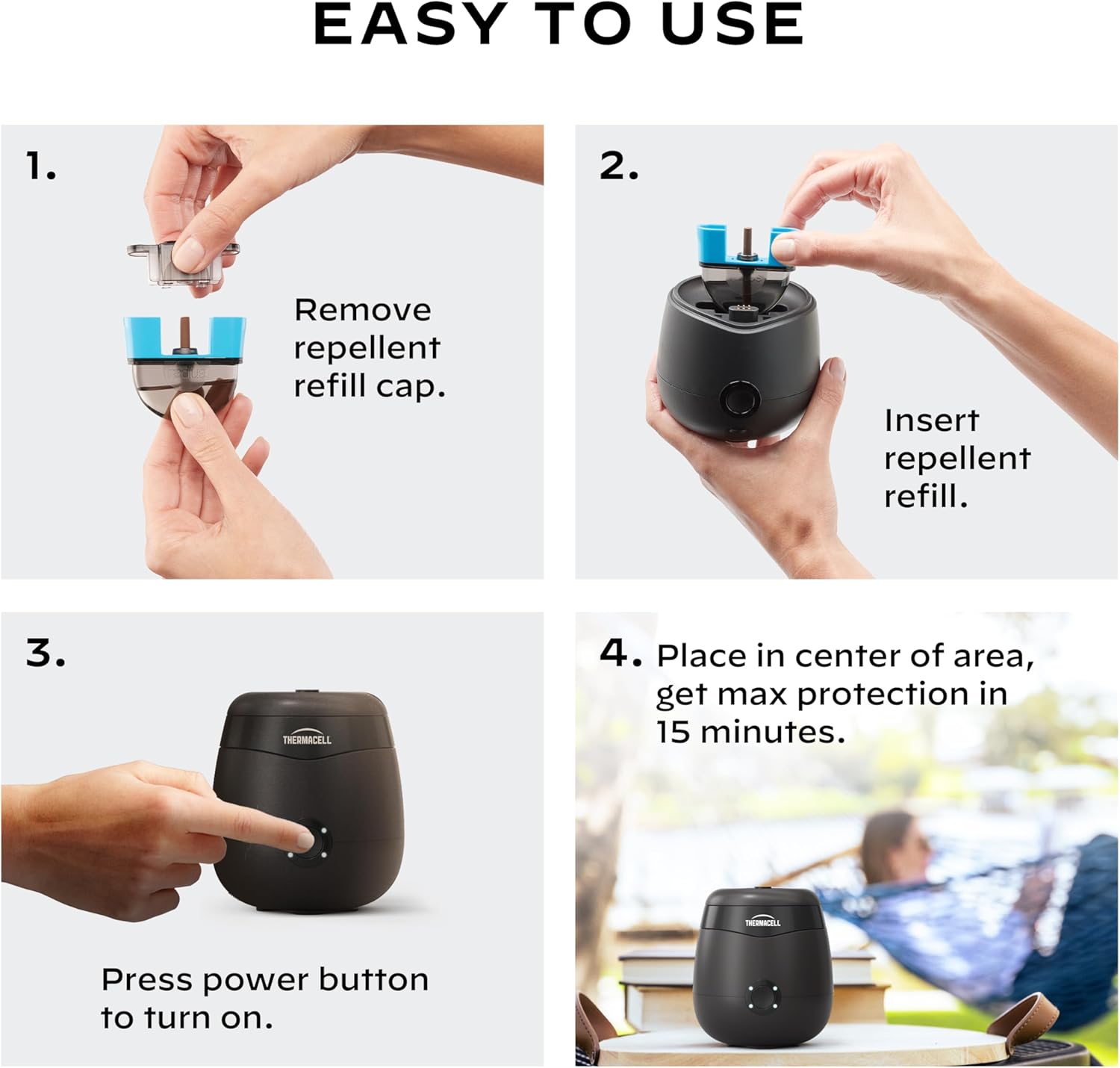 EASY TO USE

1.

Remove repellent refill cap.

2.

Insert repellent refill.

3.

THERMACELL

Press power button to turn on.

4. Place in center of area, get max protection in 15 minutes.

THERMACELL