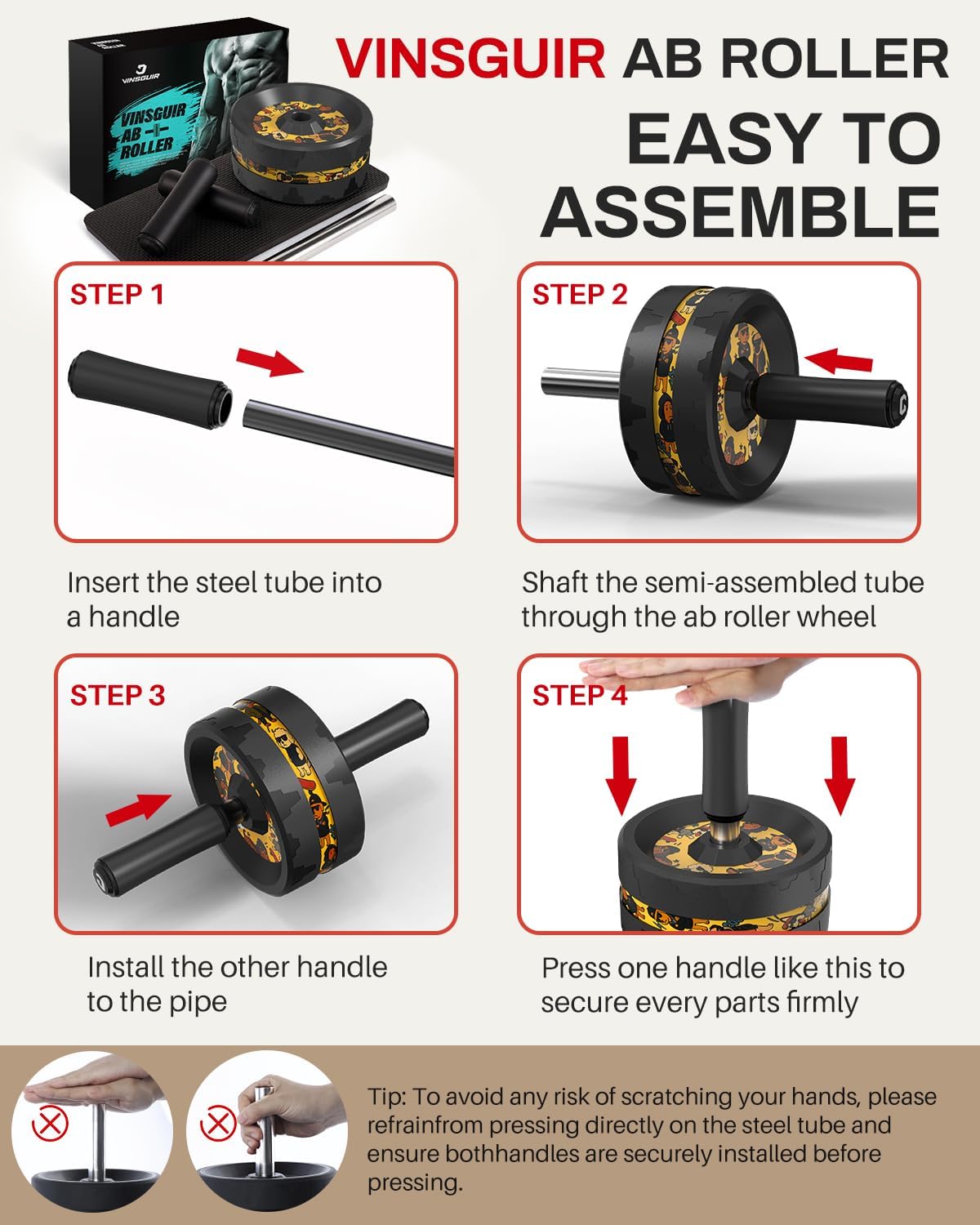 VINSGUIR
VINSGUIR AB ROLLER

VINSGUIR AB ROLLER
EASY TO ASSEMBLE

STEP 1

Insert the steel tube into a handle

STEP 2

Shaft the semi-assembled tube through the ab roller wheel

STEP 3

Install the other handle to the pipe

STEP 4

Press one handle like this to secure every parts firmly

Tip: To avoid any risk of scratching your hands, please refrainfrom pressing directly on the steel tube and ensure bothhandles are securely installed before pressing.