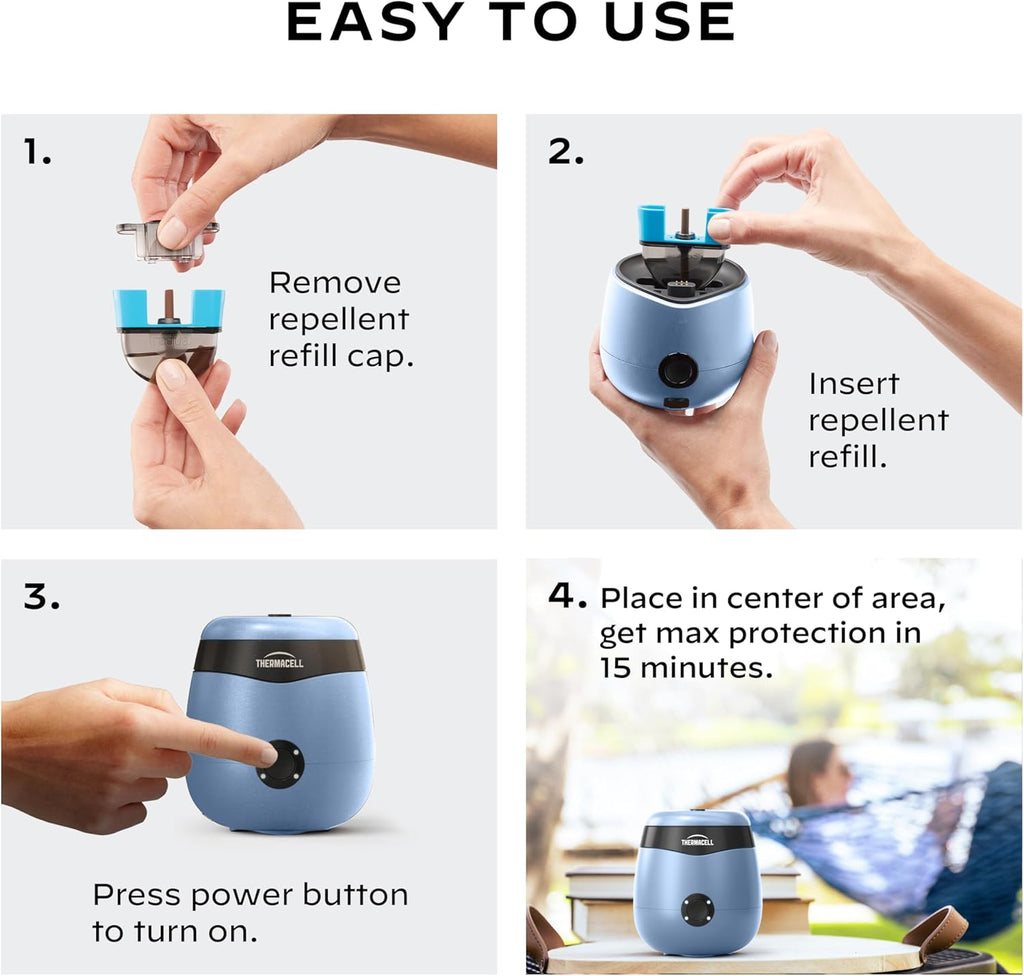 EASY TO USE

1.

Remove repellent refill cap.

2.

Insert repellent refill.

3.

THERMACELL

Press power button to turn on.

4. Place in center of area, get max protection in 15 minutes.

THERMACELL