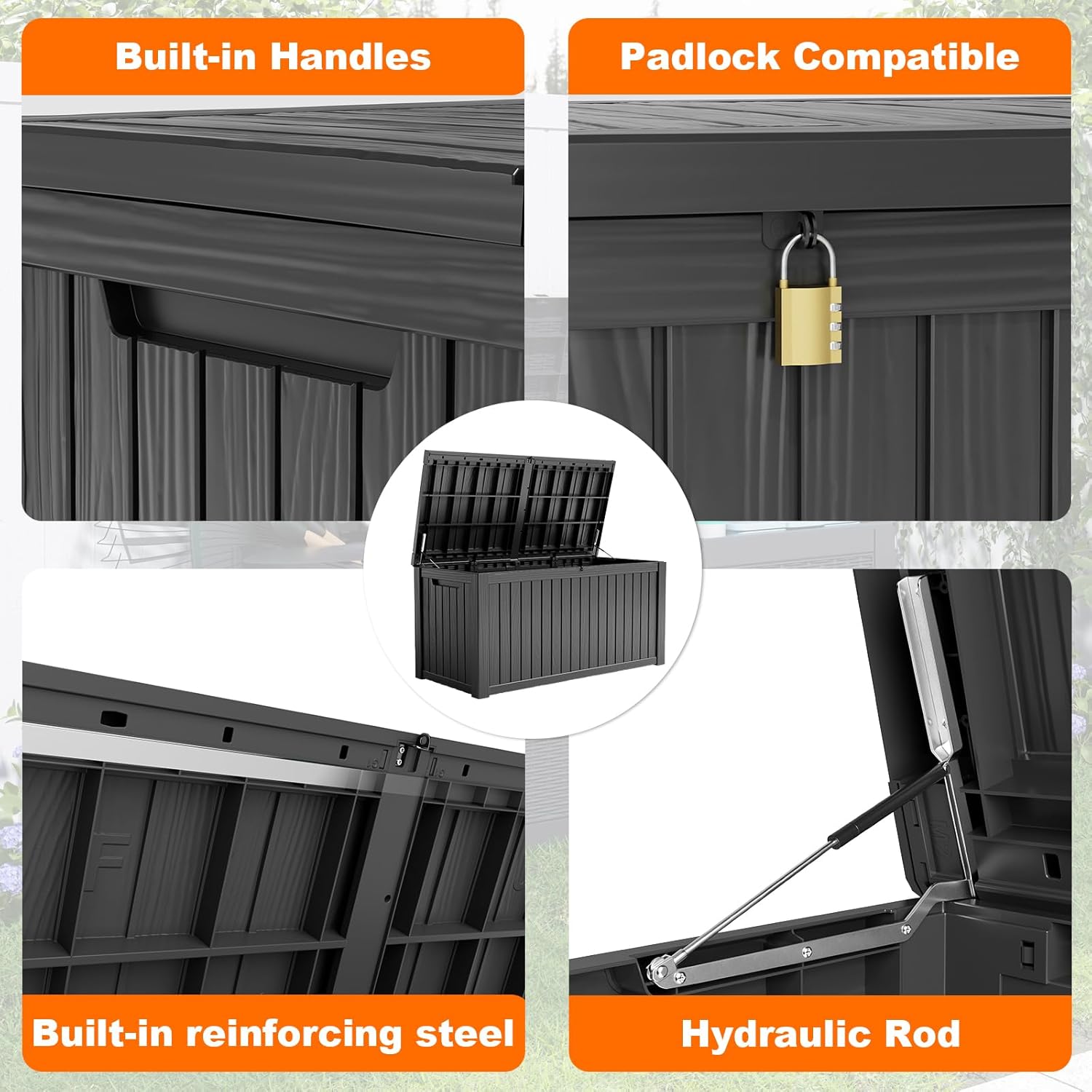 Built-in Handles

Padlock Compatible

Built-in reinforcing steel

Hydraulic Rod