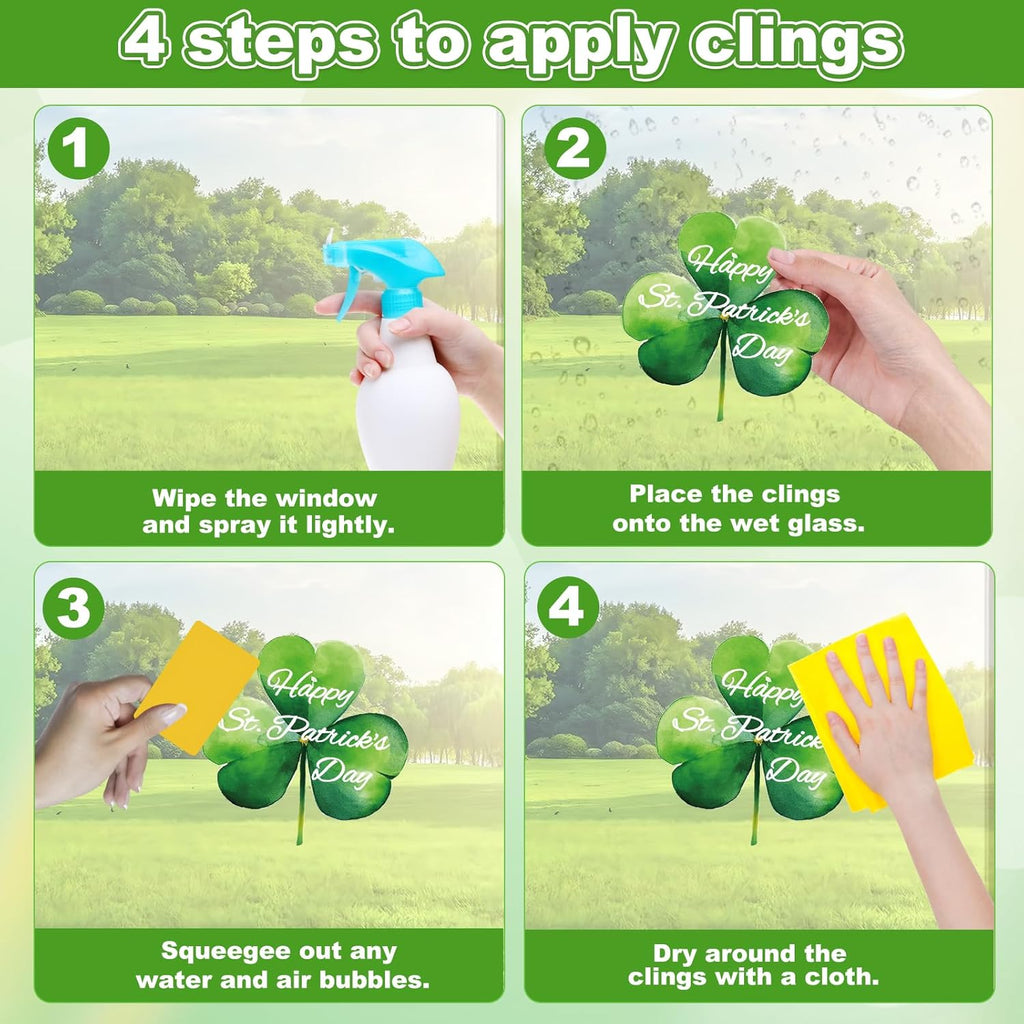 4 steps to apply clings

1

Wipe the window and spray it lightly.

2

Happy St. Patrick's Day

Place the clings onto the wet glass.

3

Happy St. Patrick's Day

Squeegee out any water and air bubbles.

4

Happy St. Patrick's Day

Dry around the clings with a cloth.