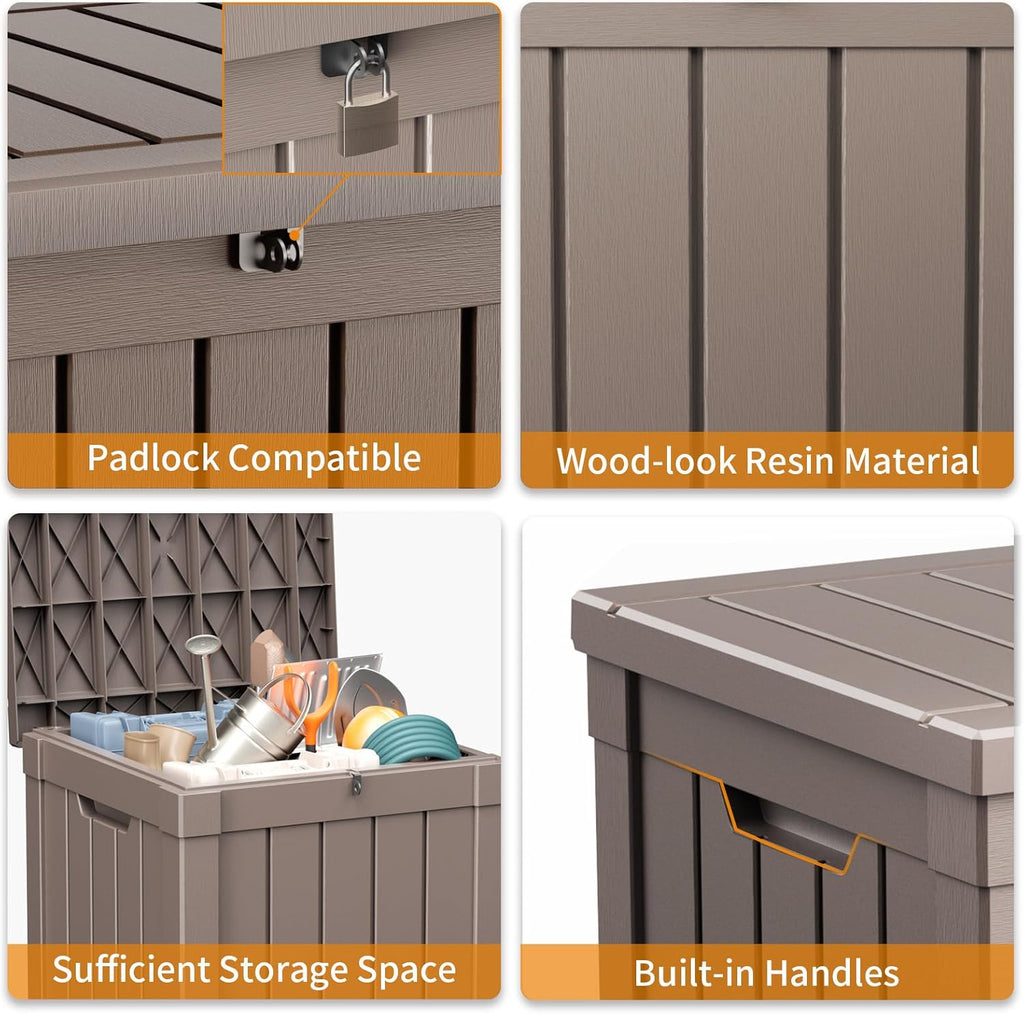 Padlock Compatible

Wood-look Resin Material

Sufficient Storage Space

Built-in Handles