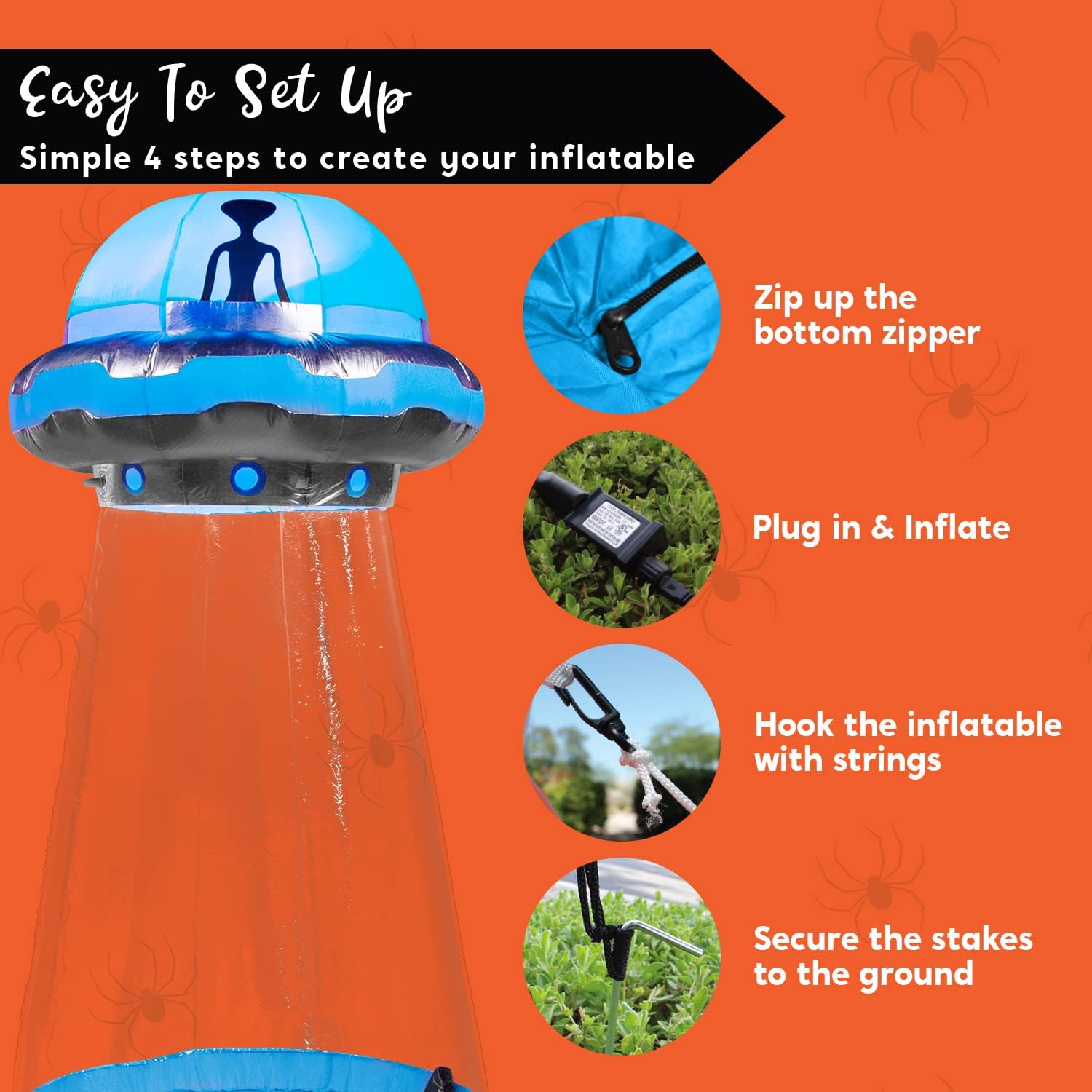 Easy To Set Up
Simple 4 steps to create your inflatable

Zip up the bottom zipper

Plug in & Inflate

Hook the inflatable with strings

Secure the stakes to the ground