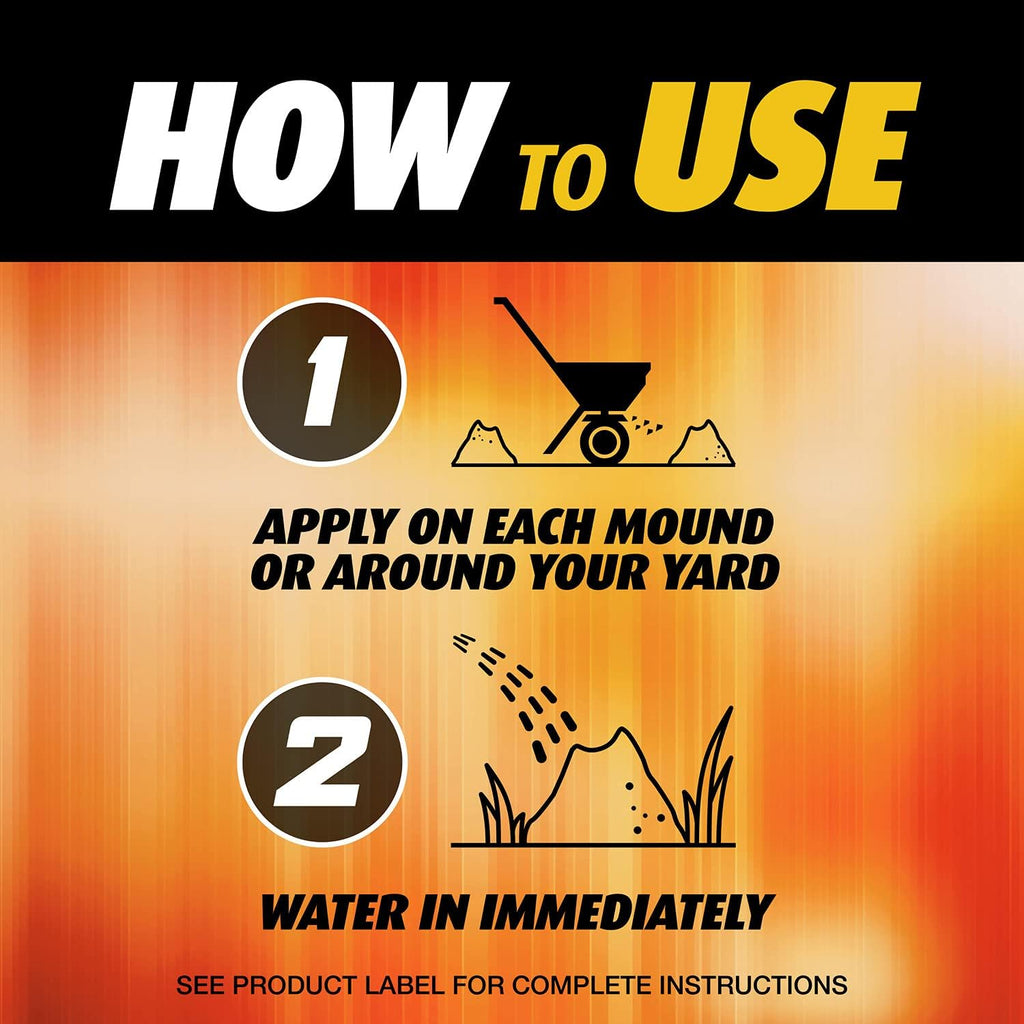 HOW TO USE

1

APPLY ON EACH MOUND OR AROUND YOUR YARD

2

WATER IN IMMEDIATELY

SEE PRODUCT LABEL FOR COMPLETE INSTRUCTIONS