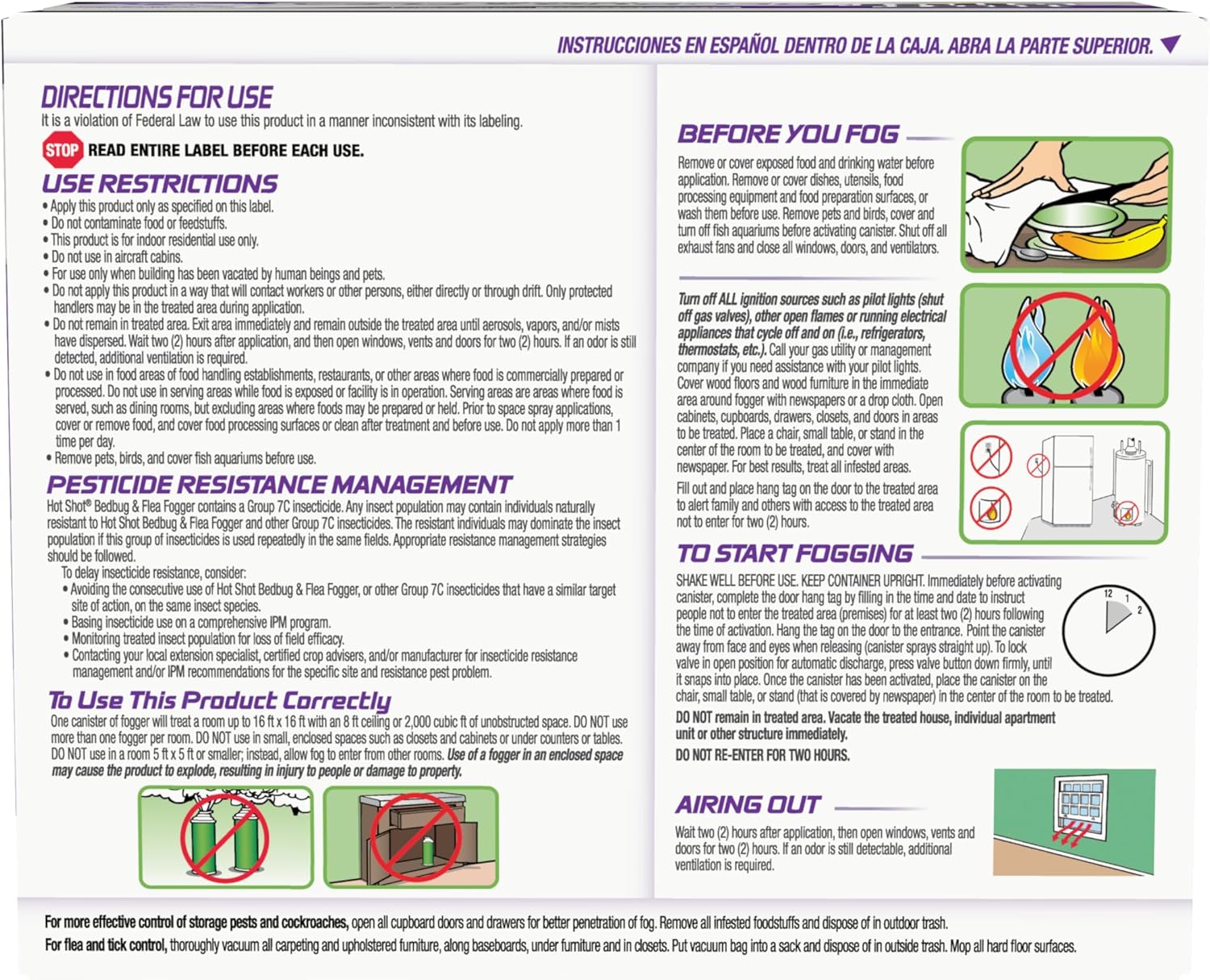 INSTRUCCIONES EN ESPAÑOL DENTRO DE LA CAJA. ABRA LA PARTE SUPERIOR.

DIRECTIONS FOR USE
It is a violation of Federal Law to use this product in a manner inconsistent with its labeling.

STOP READ ENTIRE LABEL BEFORE EACH USE.

USE RESTRICTIONS
• Apply this product only as specified on this label.
• Do not contaminate food or feedstuffs.
• This product is for indoor residential use only.
• Do not use in aircraft cabins.
• For use only when building has been vacated by human beings and pets.
• Do not apply this product in a way that will contact workers or other persons, either directly or through drift. Only protected handlers may be in the treated area during application.
• Do not remain in treated area. Exit area immediately and remain outside the treated area until aerosols, vapors, and/or mists have dispersed. Wait two (2) hours after application, and then open windows, vents and doors for two (2) hours. If an odor is still detected, additional ventilation is required.
• Do not use in food areas of food handling establishments, restaurants, or other areas where food is commercially prepared or processed. Do not use in serving areas while food is exposed or facility is in operation. Serving areas are areas where food is served, such as dining rooms, but excluding areas where foods may be prepared or held. Prior to space spray applications, cover or remove food, and cover food processing surfaces or clean after treatment and before use. Do not apply more than 1 time per day.
• Remove pets, birds, and cover fish aquariums before use.

PESTICIDE RESISTANCE MANAGEMENT
Hot Shot® Bedbug & Flea Fogger contains a Group 7C insecticide. Any insect population may contain individuals naturally resistant to Hot Shot Bedbug & Flea Fogger and other Group 7C insecticides. The resistant individuals may dominate the insect population if this group of insecticides is used repeatedly in the same fields. Appropriate resistance management strategies should be followed.
To delay insecticide resistance, consider:
• Avoiding the consecutive use of Hot Shot Bedbug & Flea Fogger, or other Group 7C insecticides that have a similar target site of action, on the same insect species.
• Basing insecticide use on a comprehensive IPM program.
• Monitoring treated insect population for loss of field efficacy.
• Contacting your local extension specialist, certified crop advisers, and/or manufacturer for insecticide resistance management and/or IPM recommendations for the specific site and resistance pest problem.

To Use This Product Correctly
One canister of fogger will treat a room up to 16 ft x 16 ft with an 8 ft ceiling or 2,000 cubic ft of unobstructed space. DO NOT use more than one fogger per room. DO NOT use in small, enclosed spaces such as closets and cabinets or under counters or tables. DO NOT use in a room 5 ft x 5 ft or smaller; instead, allow fog to enter from other rooms. Use of a fogger in an enclosed space may cause the product to explode, resulting in injury to people or damage to property.

BEFORE YOU FOG
Remove or cover exposed food and drinking water before application. Remove or cover dishes, utensils, food processing equipment and food preparation surfaces, or wash them before use. Remove pets and birds, cover and turn off fish aquariums before activating canister. Shut off all exhaust fans and close all windows, doors, and ventilators.

Turn off ALL ignition sources such as pilot lights (shut off gas valves), other open flames or running electrical appliances that cycle off and on (i.e., refrigerators, thermostats, etc.). Call your gas utility or management company if you need assistance with your pilot lights. Cover wood floors and wood furniture in the immediate area around fogger with newspapers or a drop cloth. Open cabinets, cupboards, drawers, closets, and doors in areas to be treated. Place a chair, small table, or stand in the center of the room to be treated, and cover with newspaper. For best results, treat all infested areas.

Fill out and place hang tag on the door to the treated area to alert family and others with access to the treated area not to enter for two (2) hours.

TO START FOGGING
SHAKE WELL BEFORE USE. KEEP CONTAINER UPRIGHT. Immediately before activating canister, complete the door hang tag by filling in the time and date to instruct people not to enter the treated area (premises) for at least two (2) hours following the time of activation. Hang the tag on the door to the entrance. Point the canister away from face and eyes when releasing (canister sprays straight up). To lock valve in open position for automatic discharge, press valve button down firmly, until it snaps into place. Once the canister has been activated, place the canister on the chair, small table, or stand (that is covered by newspaper) in the center of the room to be treated.

12 1 2

DO NOT remain in treated area. Vacate the treated house, individual apartment unit or other structure immediately.
DO NOT RE-ENTER FOR TWO HOURS.

AIRING OUT
Wait two (2) hours after application, then open windows, vents and doors for two (2) hours. If an odor is still detectable, additional ventilation is required.

For more effective control of storage pests and cockroaches, open all cupboard doors and drawers for better penetration of fog. Remove all infested foodstuffs and dispose of in outdoor trash.
For flea and tick control, thoroughly vacuum all carpeting and upholstered furniture, along baseboards, under furniture and in closets. Put vacuum bag into a sack and dispose of in outside trash. Mop all hard floor surfaces.