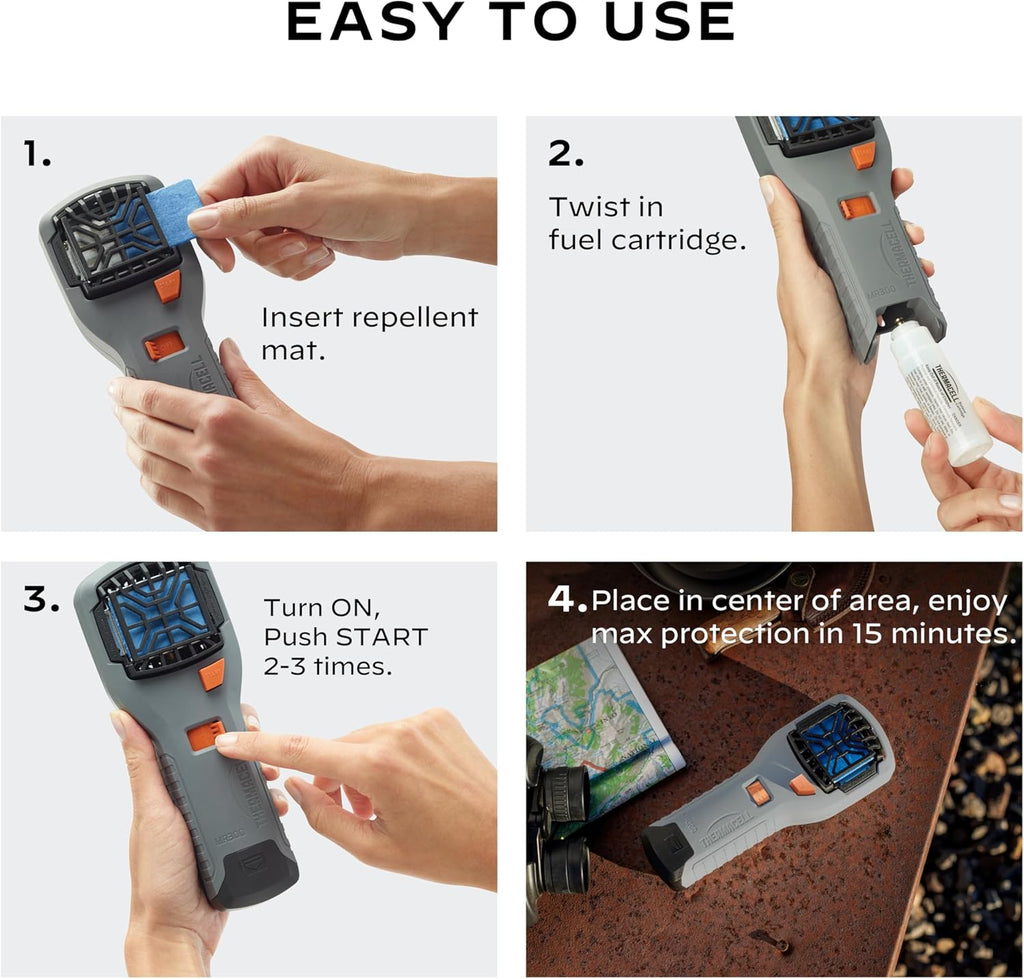 EASY TO USE

1.

Insert repellent mat.

THERMACELL

2.

Twist in fuel cartridge.

THERMACELL

MR300

THERMACELL

3.

Turn ON, Push START 2-3 times.

THERMACELL

MR300

4. Place in center of area, enjoy max protection in 15 minutes.

THERMACELL