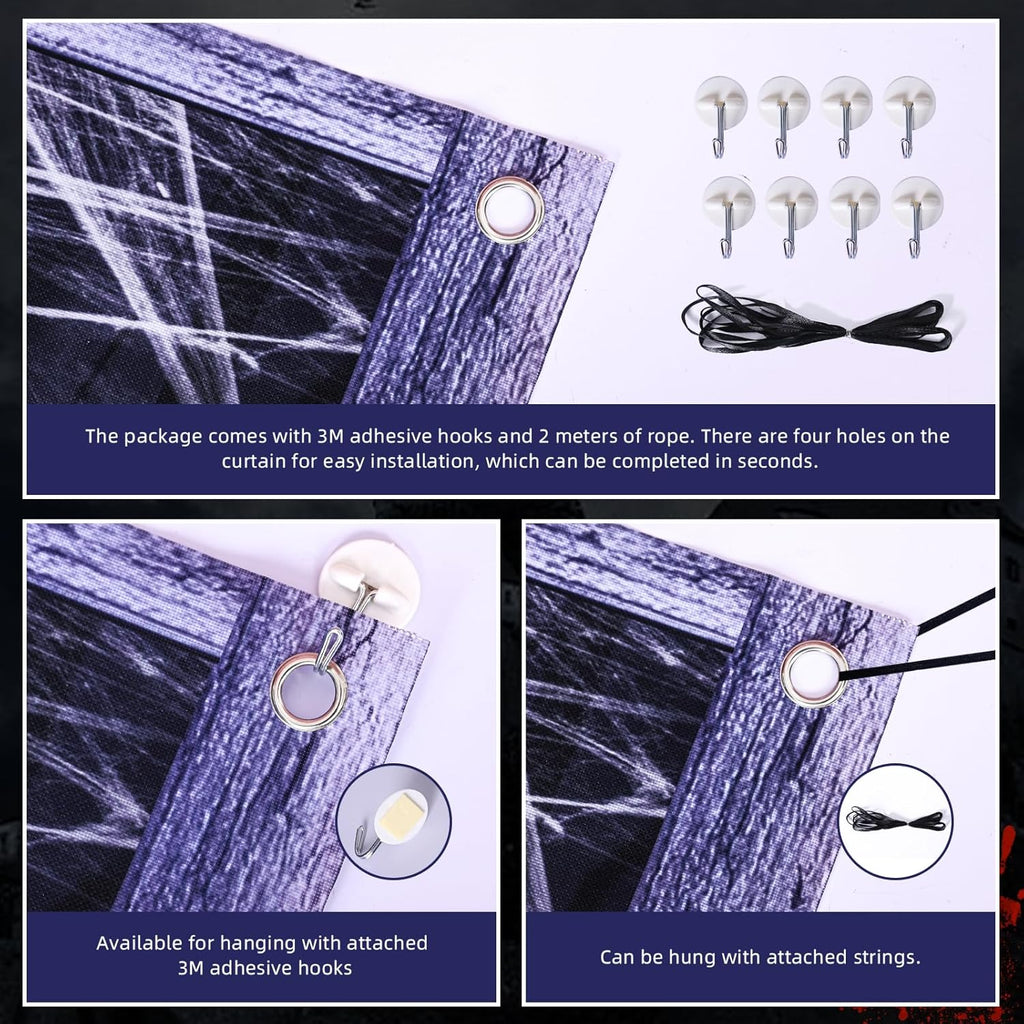 The package comes with 3M adhesive hooks and 2 meters of rope. There are four holes on the curtain for easy installation, which can be completed in seconds.

Available for hanging with attached 3M adhesive hooks

Can be hung with attached strings.