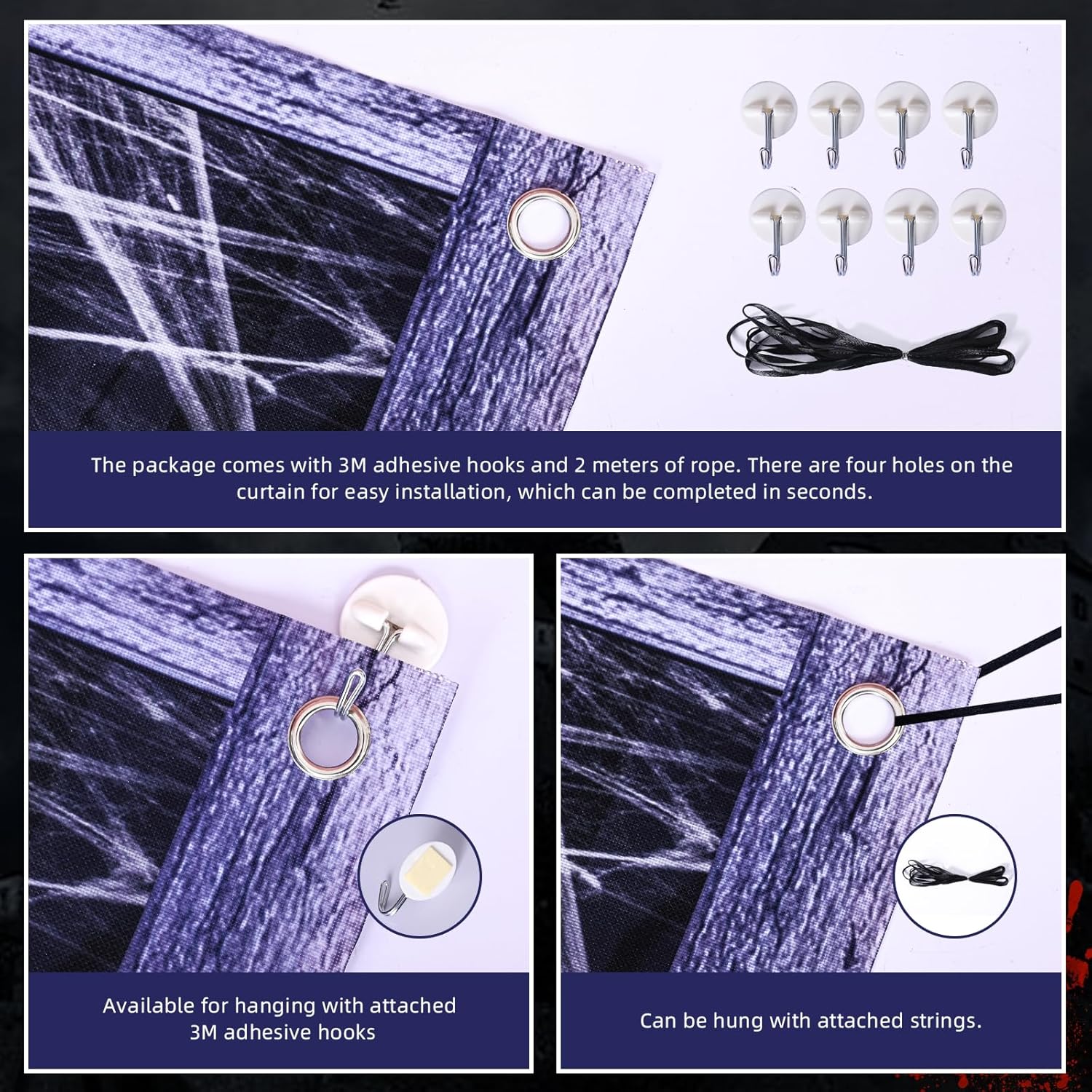 The package comes with 3M adhesive hooks and 2 meters of rope. There are four holes on the curtain for easy installation, which can be completed in seconds.

Available for hanging with attached 3M adhesive hooks

Can be hung with attached strings.