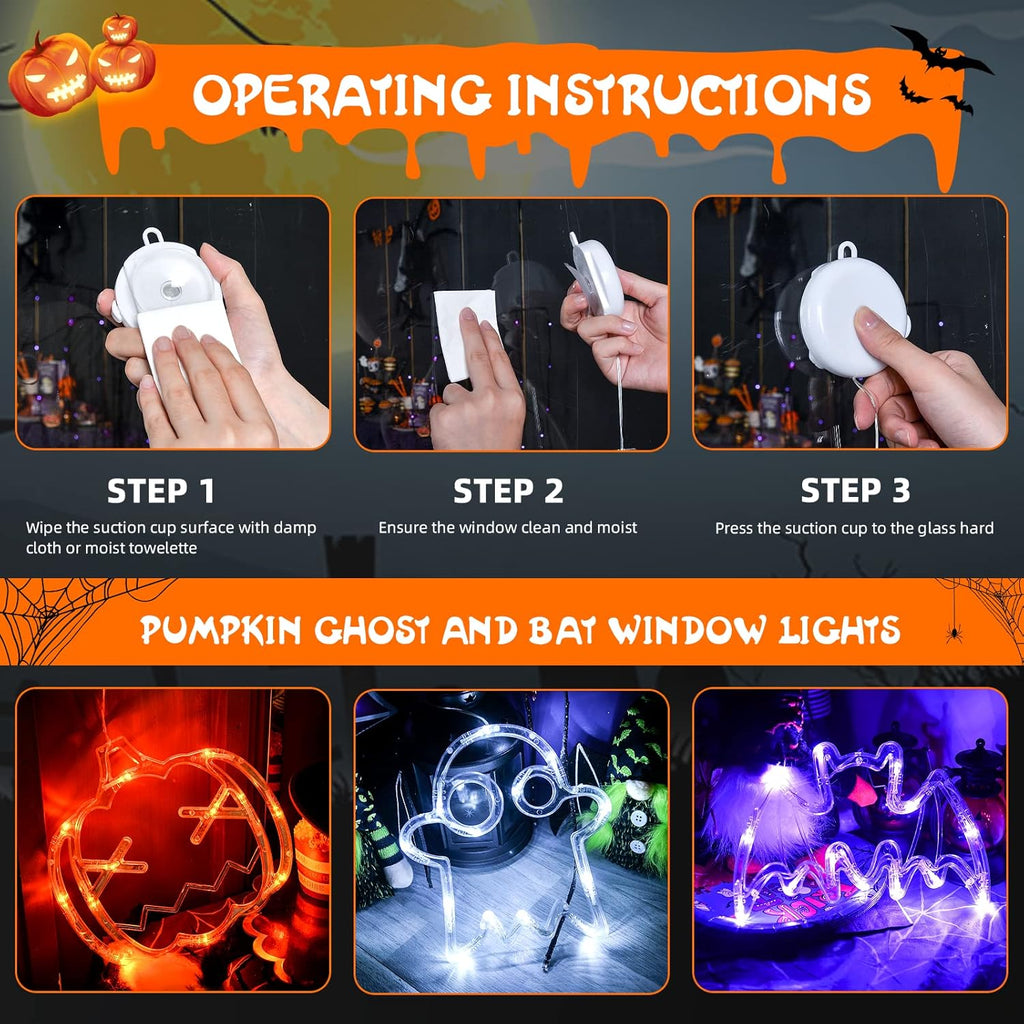 OPERATING INSTRUCTIONS

STEP 1

Wipe the suction cup surface with damp cloth or moist towelette

STEP 2

Ensure the window clean and moist

STEP 3

Press the suction cup to the glass hard

PUMPKIN GHOST AND BAT WINDOW LIGHTS