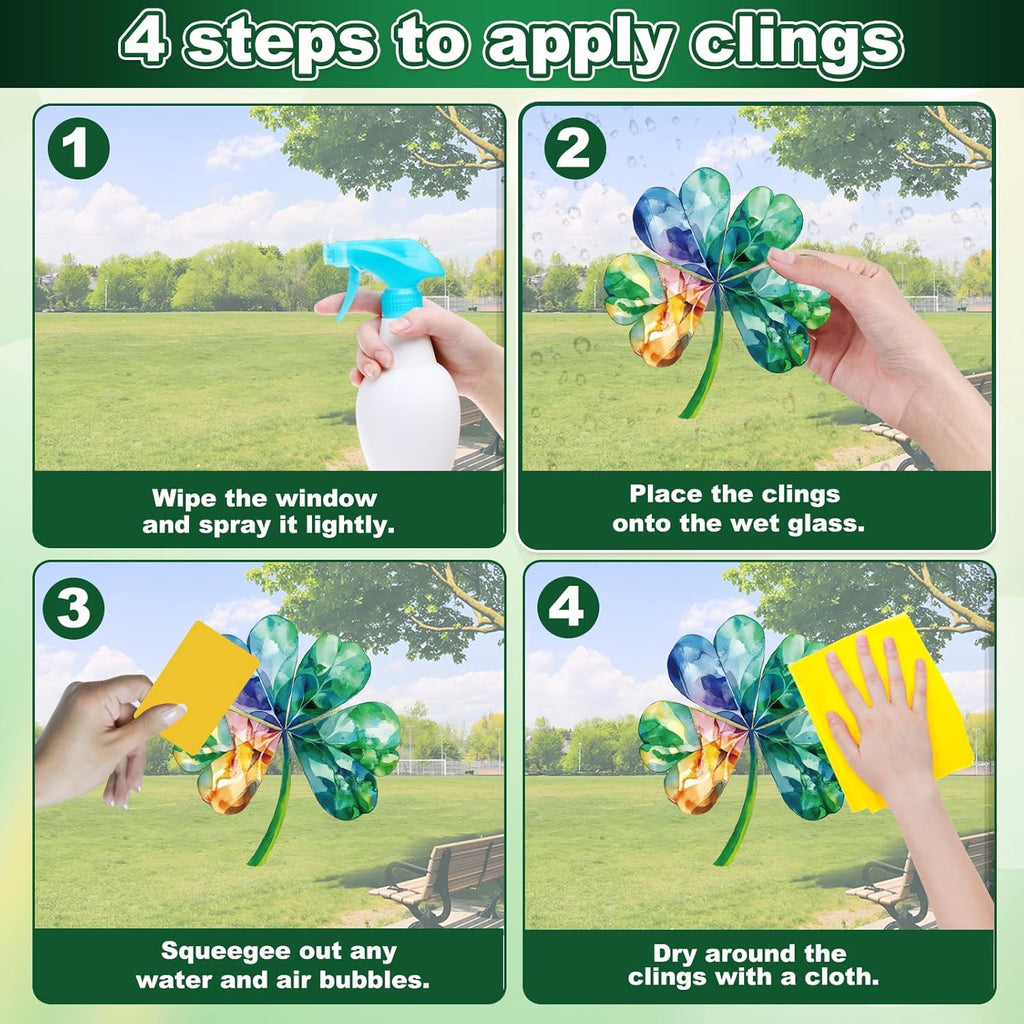 4 steps to apply clings

1

Wipe the window and spray it lightly.

2

Place the clings onto the wet glass.

3

Squeegee out any water and air bubbles.

4

Dry around the clings with a cloth.