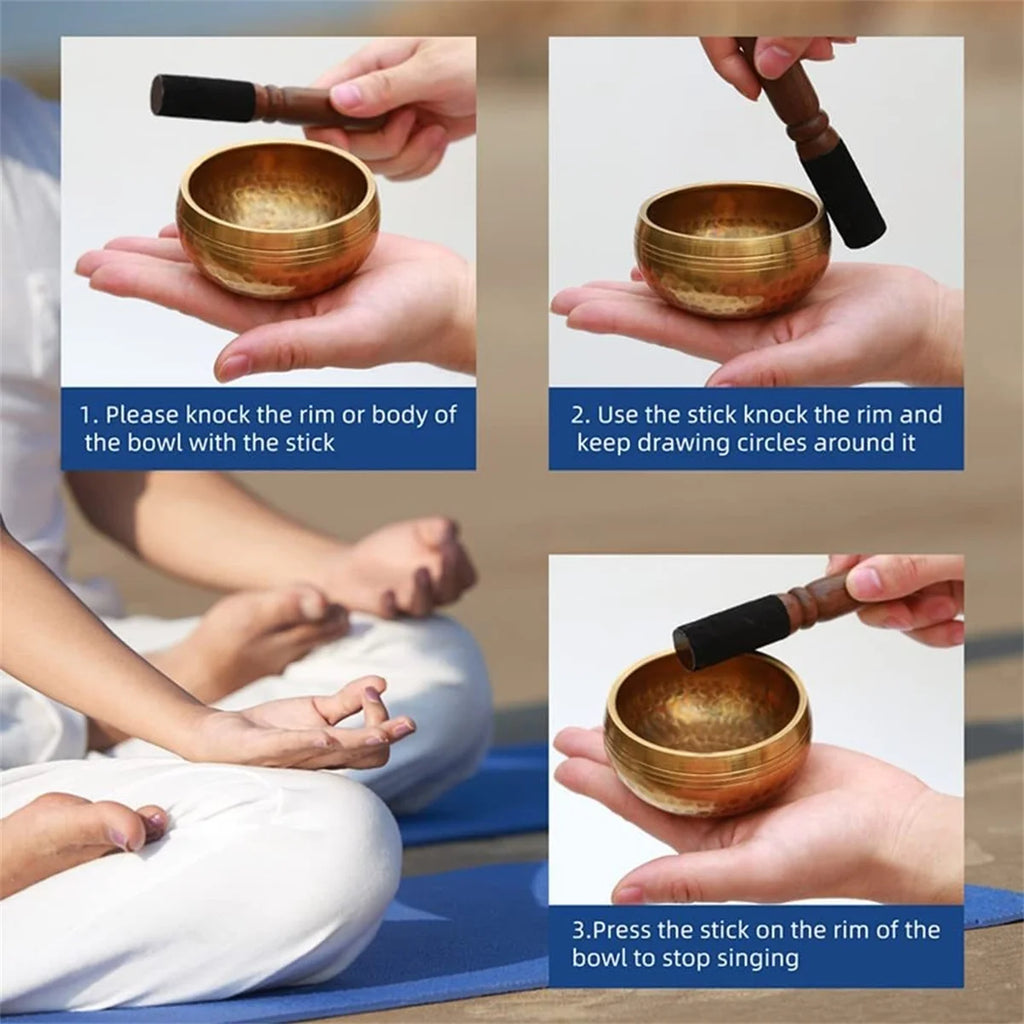 1. Please knock the rim or body of the bowl with the stick

2. Use the stick knock the rim and keep drawing circles around it

3.Press the stick on the rim of the bowl to stop singing